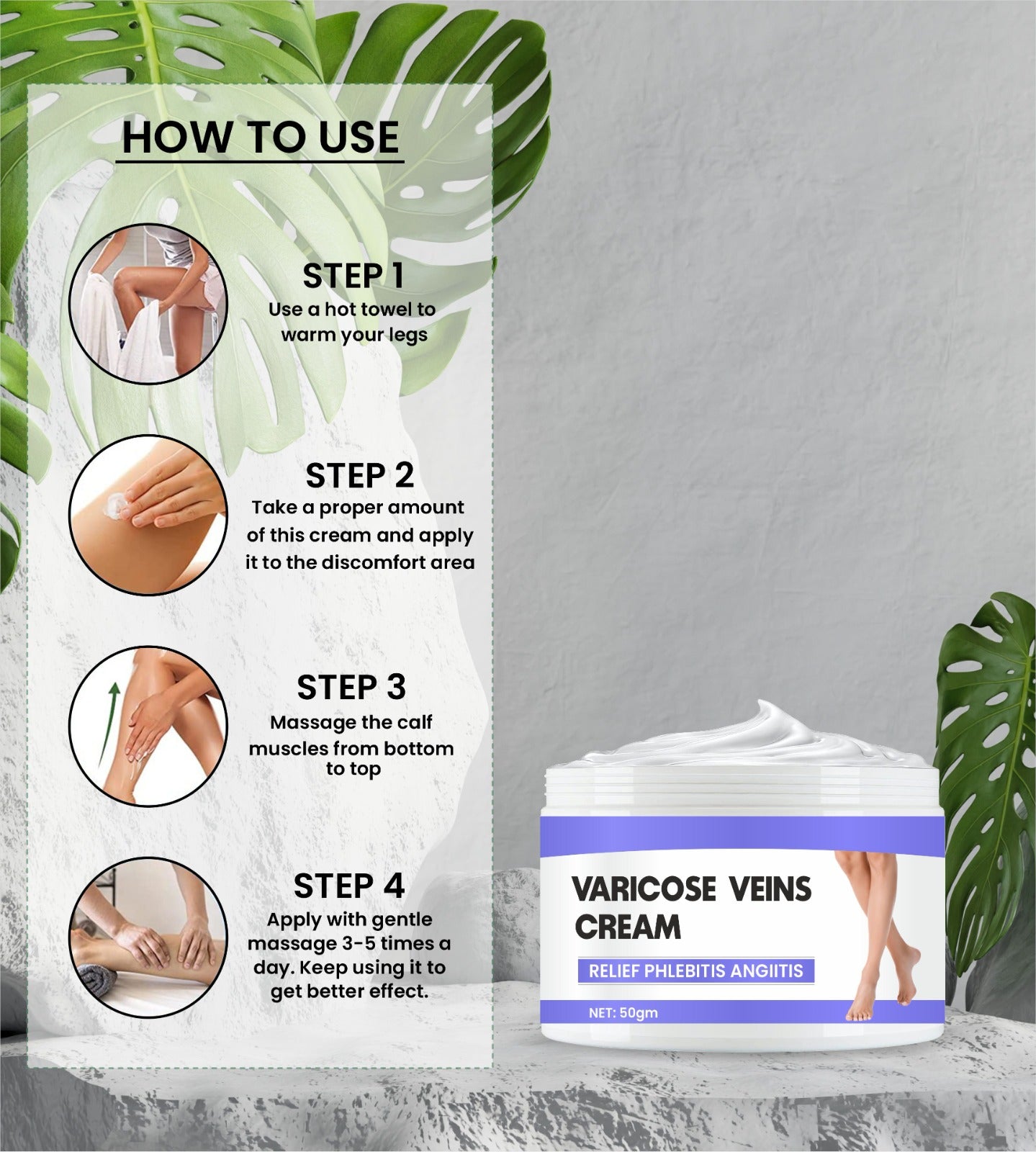 HOW TO USE

STEP 1
Use a hot towel to warm your legs

STEP 2
Take a proper amount of this cream and apply it to the discomfort area

STEP 3
Massage the calf muscles from bottom to top

STEP 4
Apply with gentle massage 3-5 times a day. Keep using it to get better effect.

VARICOSE VEINS CREAM
RELIEF PHLEBITIS ANGIITIS
NET: 50gm