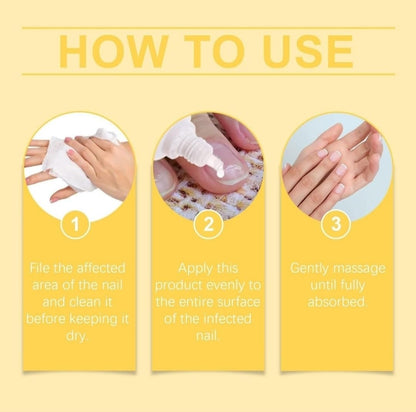 HOW TO USE

1

File the affected area of the nail and clean it before keeping it dry.

2

Apply this product evenly to the entire surface of the infected nail.

3

Gently massage until fully absorbed.